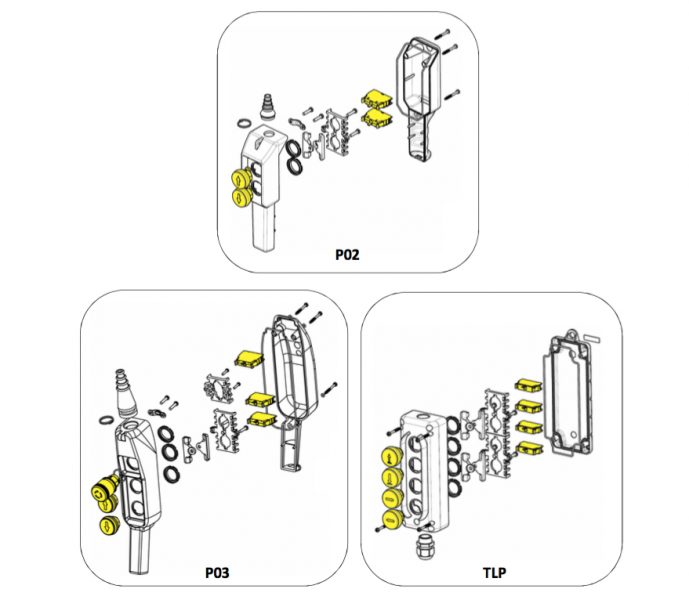 P02

P03

TLP